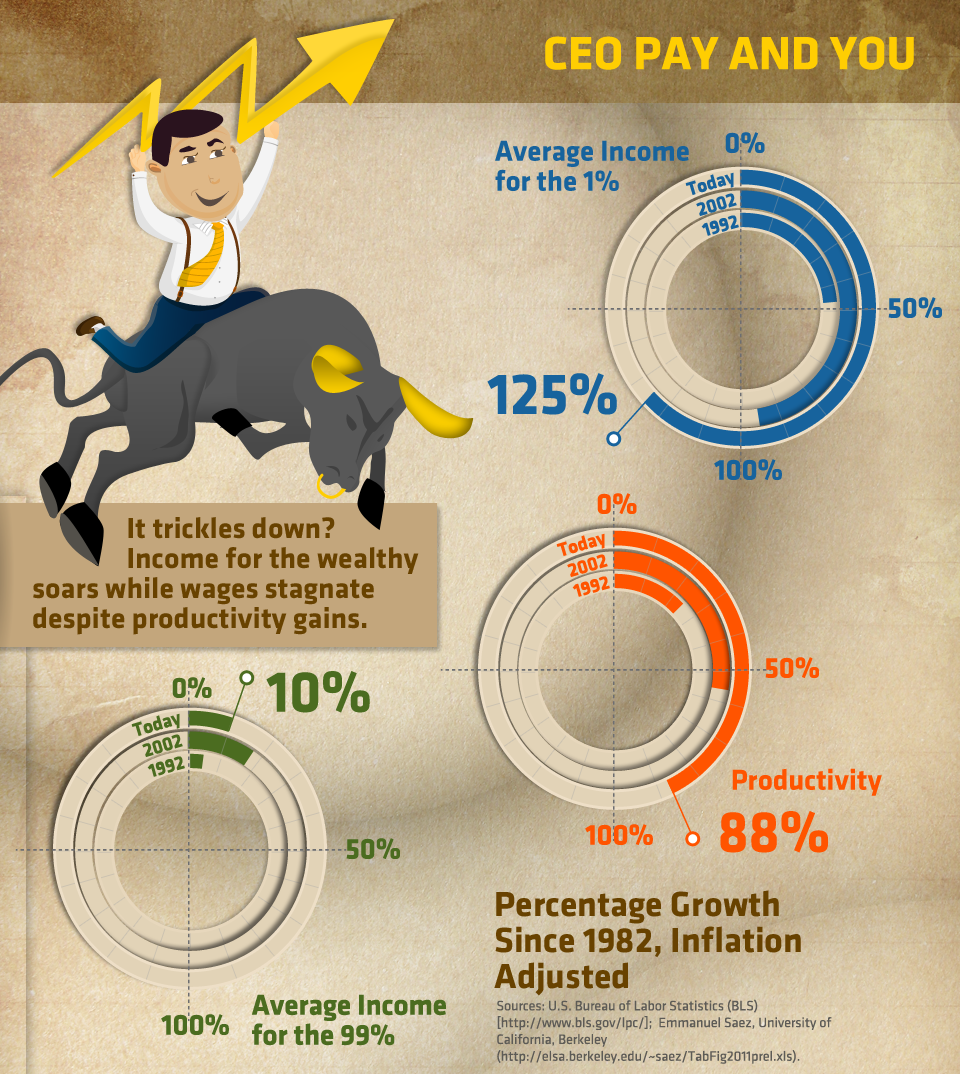 CEO PAY AND YOU

Average Income for the 1%

0%

Today
2002
1992

50%

125%

100%

It trickles down? Income for the wealthy soars while wages stagnate despite productivity gains.

0%

Today
2002
1992

50%

Productivity

100%

88%

0%

10%

Today
2002
1992

50%

100%

Average Income for the 99%

Percentage Growth Since 1982, Inflation Adjusted

Sources: U.S. Bureau of Labor Statistics (BLS) [http://www.bls.gov/lpc/]; Emmanuel Saez, University of California, Berkeley (http://elsa.berkeley.edu/~saez/TabFig2011prel.xls).